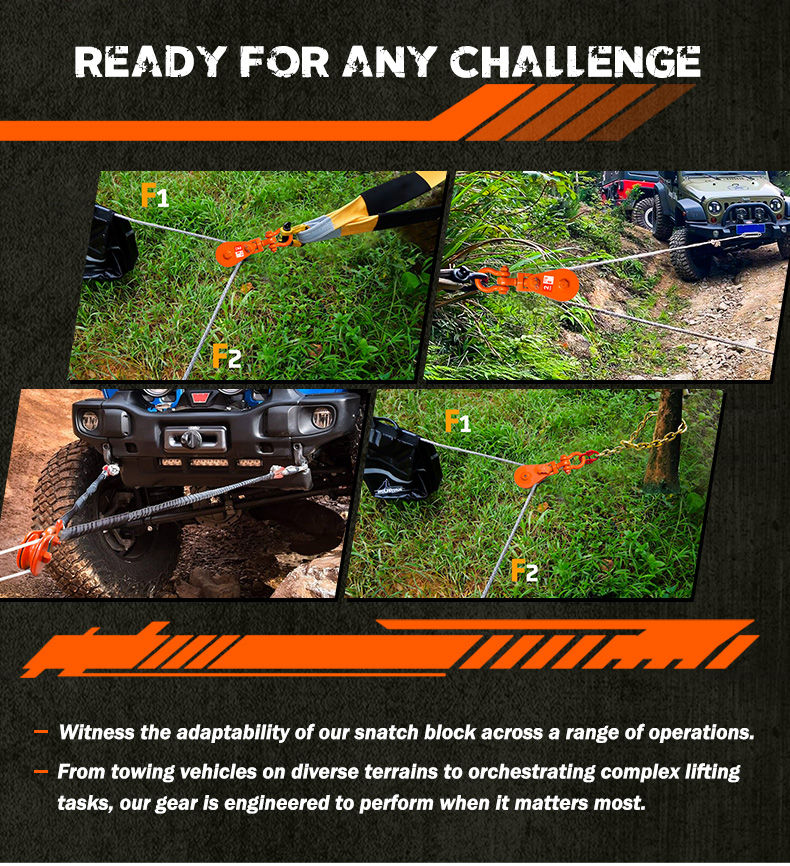 READY FOR ANY CHALLENGE

F1

F2

F1

F2

– Witness the adaptability of our snatch block across a range of operations.

– From towing vehicles on diverse terrains to orchestrating complex lifting tasks, our gear is engineered to perform when it matters most.