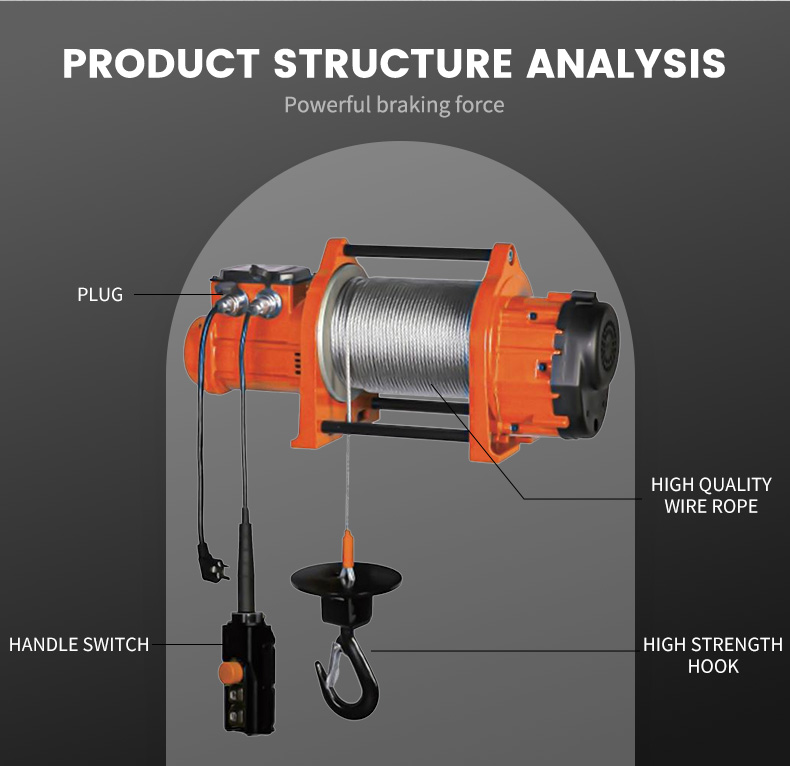 PRODUCT STRUCTURE ANALYSIS

Powerful braking force

PLUG

HIGH QUALITY WIRE ROPE

HANDLE SWITCH

HIGH STRENGTH HOOK