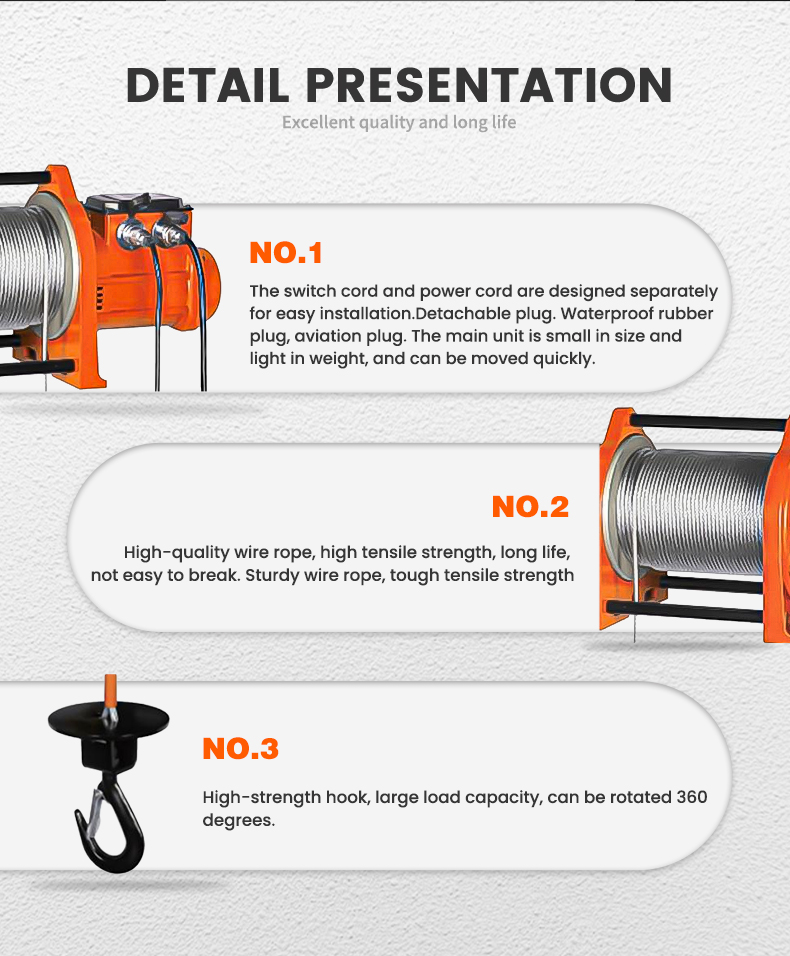 DETAIL PRESENTATION
Excellent quality and long life

NO.1
The switch cord and power cord are designed separately for easy installation.Detachable plug. Waterproof rubber plug, aviation plug. The main unit is small in size and light in weight, and can be moved quickly.

NO.2
High-quality wire rope, high tensile strength, long life, not easy to break. Sturdy wire rope, tough tensile strength

NO.3
High-strength hook, large load capacity, can be rotated 360 degrees.